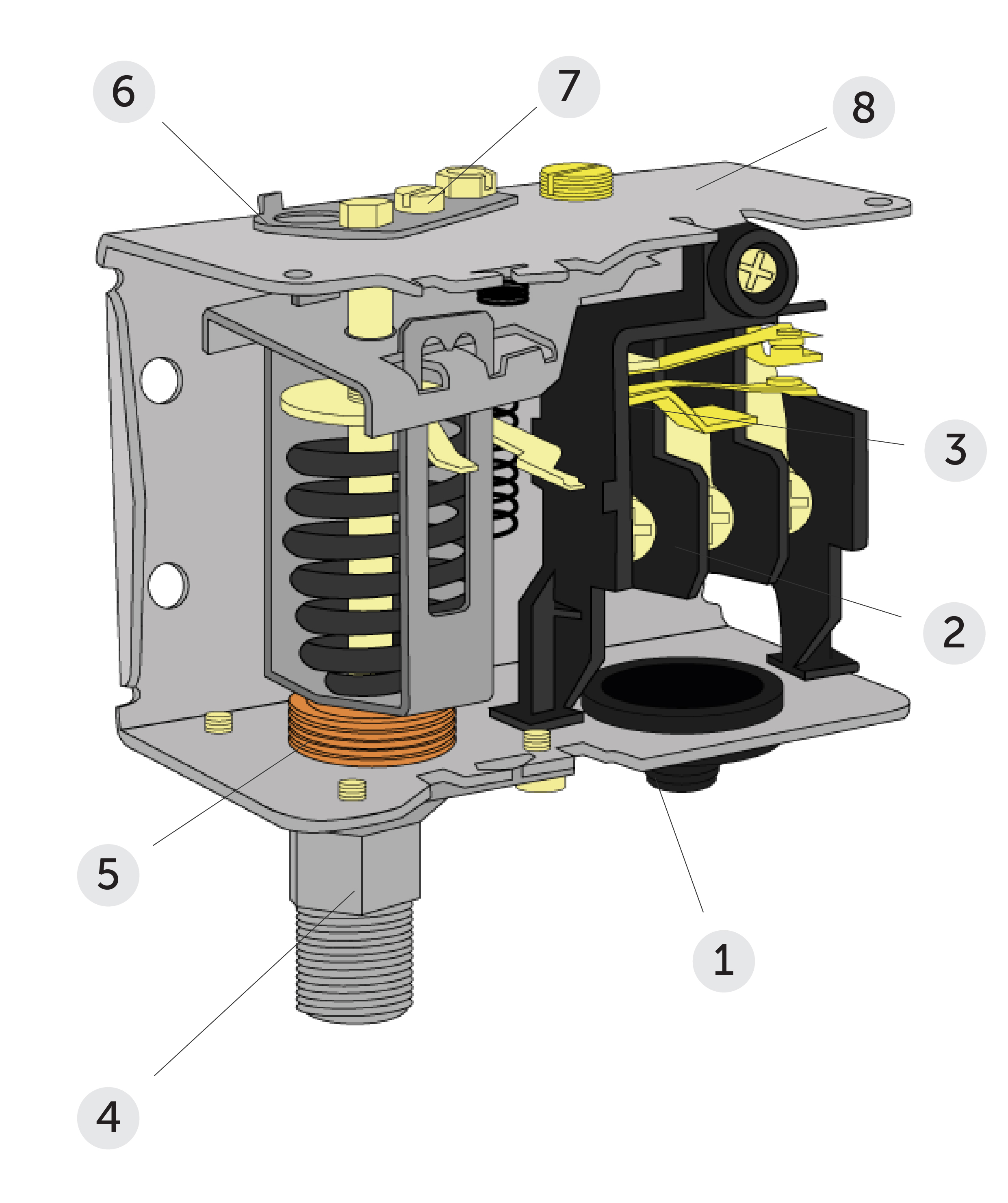 6
7
8
3
2
5
1
4