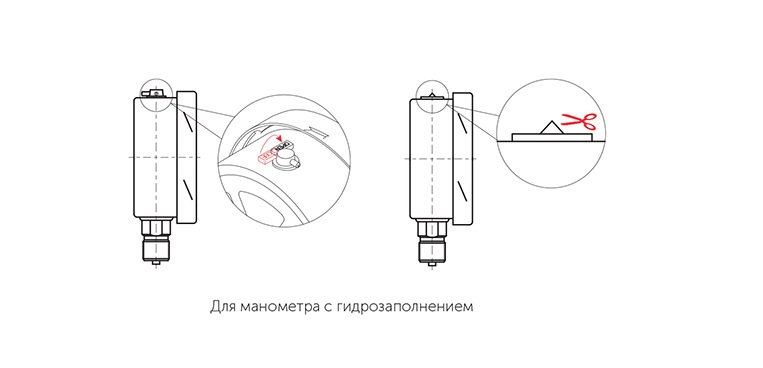 Для манометра с гидрозаполнением