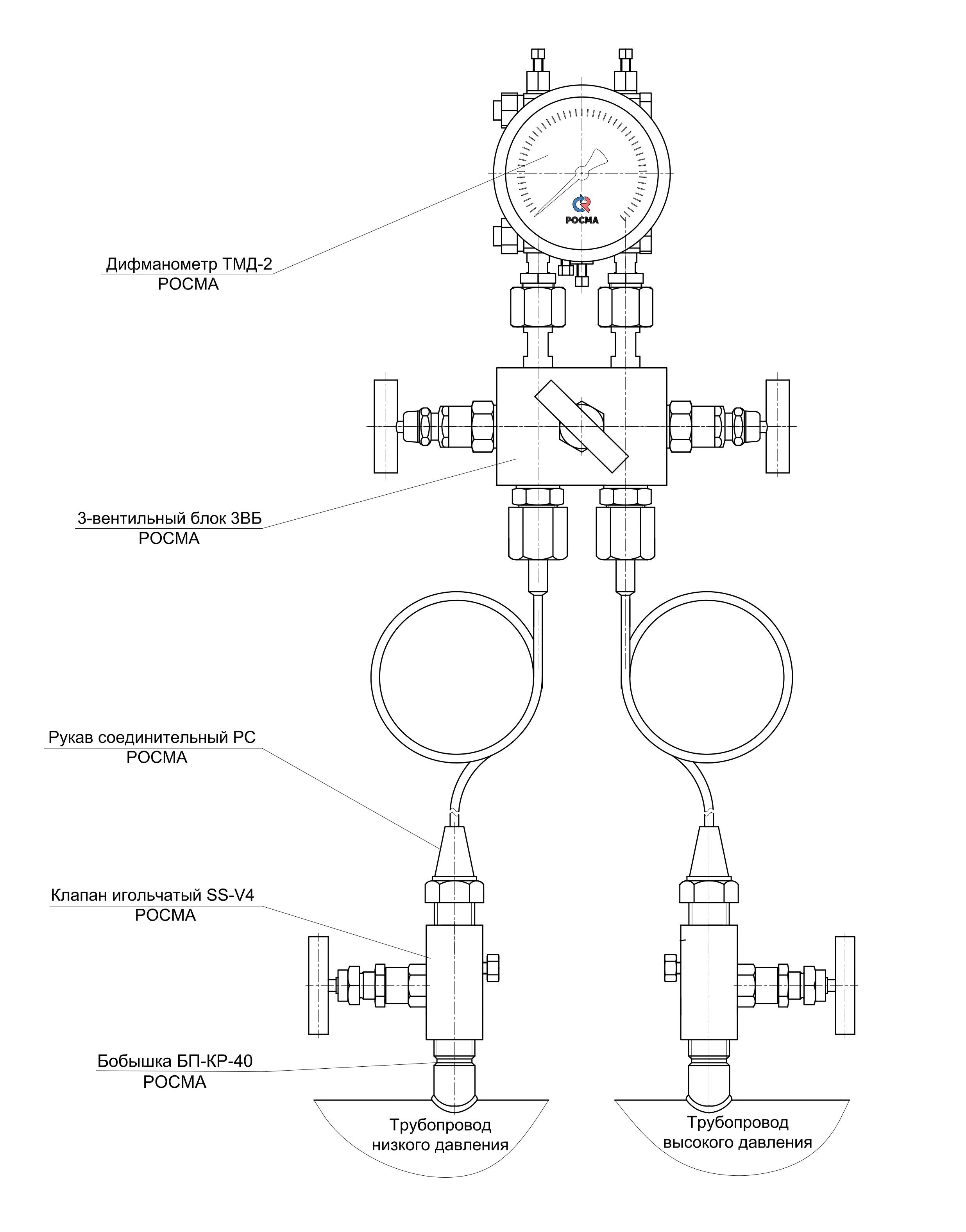 РОСМА

Дифманометр ТМД-2
РОСМА

3-вентильный блок 3ВБ
РОСМА

Рукав соединительный РС
РОСМА

Клапан игольчатый SS-V4
РОСМА

Бобышка БП-КР-40
РОСМА

Трубопровод
низкого давления

Трубопровод
высокого давления