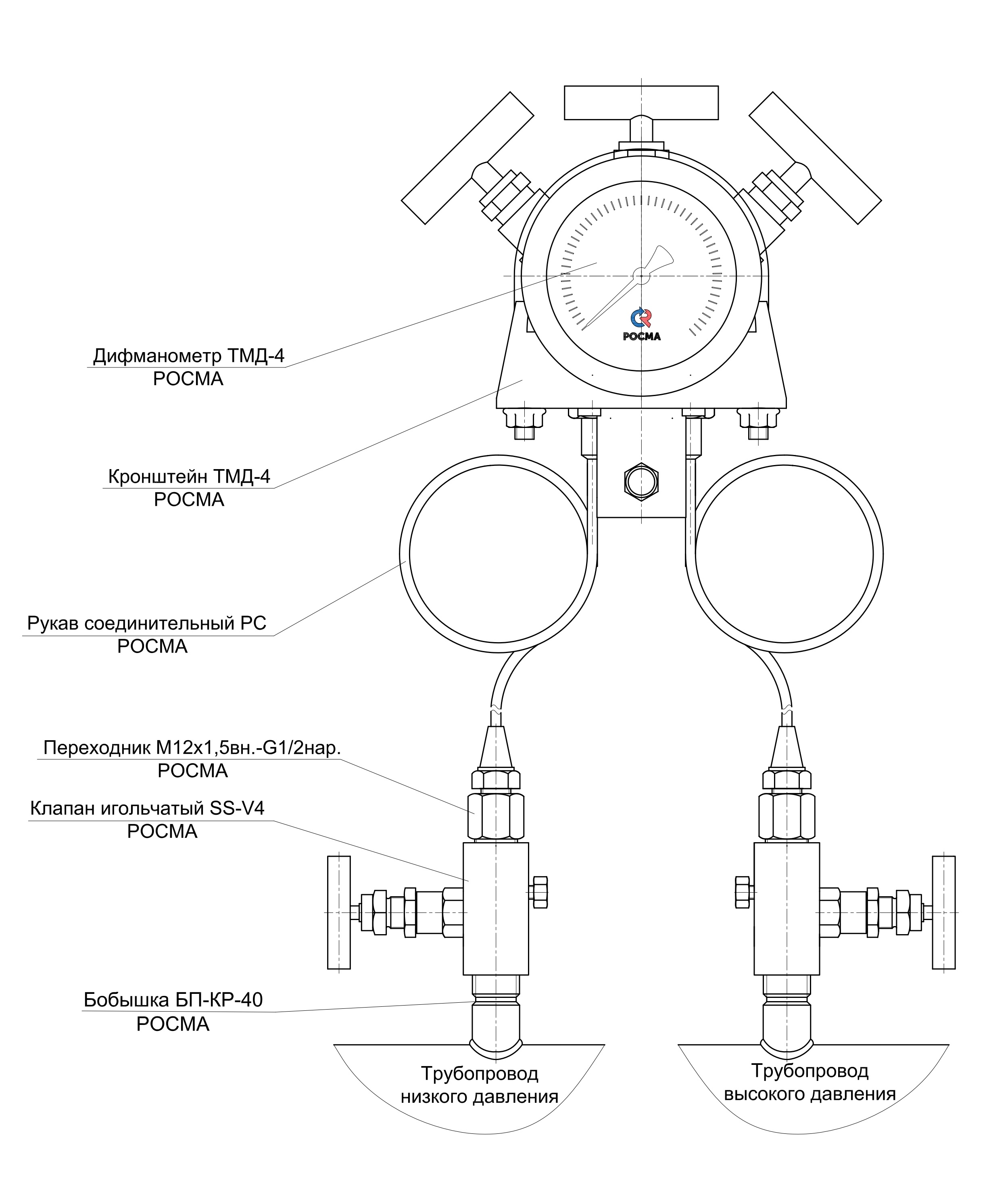 РОСМА

Дифманометр ТМД-4
РОСМА

Кронштейн ТМД-4
РОСМА

Рукав соединительный РС
РОСМА

Переходник М12х1,5вн.-G1/2нар.
РОСМА

Клапан игольчатый SS-V4
РОСМА

Бобышка БП-КР-40
РОСМА

Трубопровод
низкого давления

Трубопровод
высокого давления