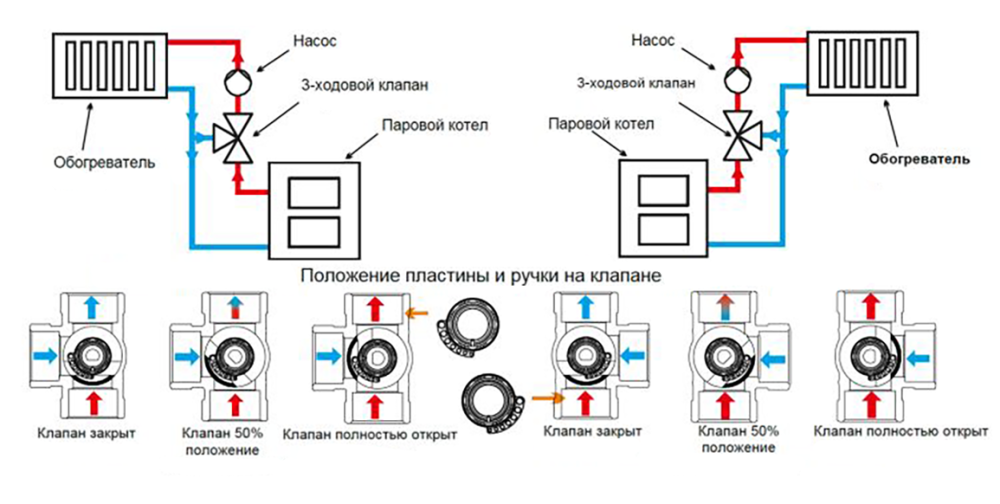 Насос
3-ходовой клапан
Паровой котел
Обогреватель

Насос
3-ходовой клапан
Паровой котел
Обогреватель

Положение пластины и ручки на клапане

Клапан закрыт
Клапан 50% положение
Клапан полностью открыт
Клапан закрыт
Клапан 50% положение
Клапан полностью открыт