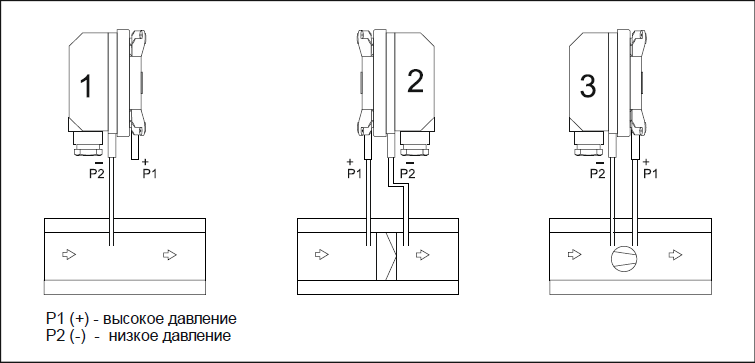 1

−
P2

+
P1

2

+
P1

−
P2

3

−
P2

+
P1

P1 (+) - высокое давление
P2 (-) - низкое давление